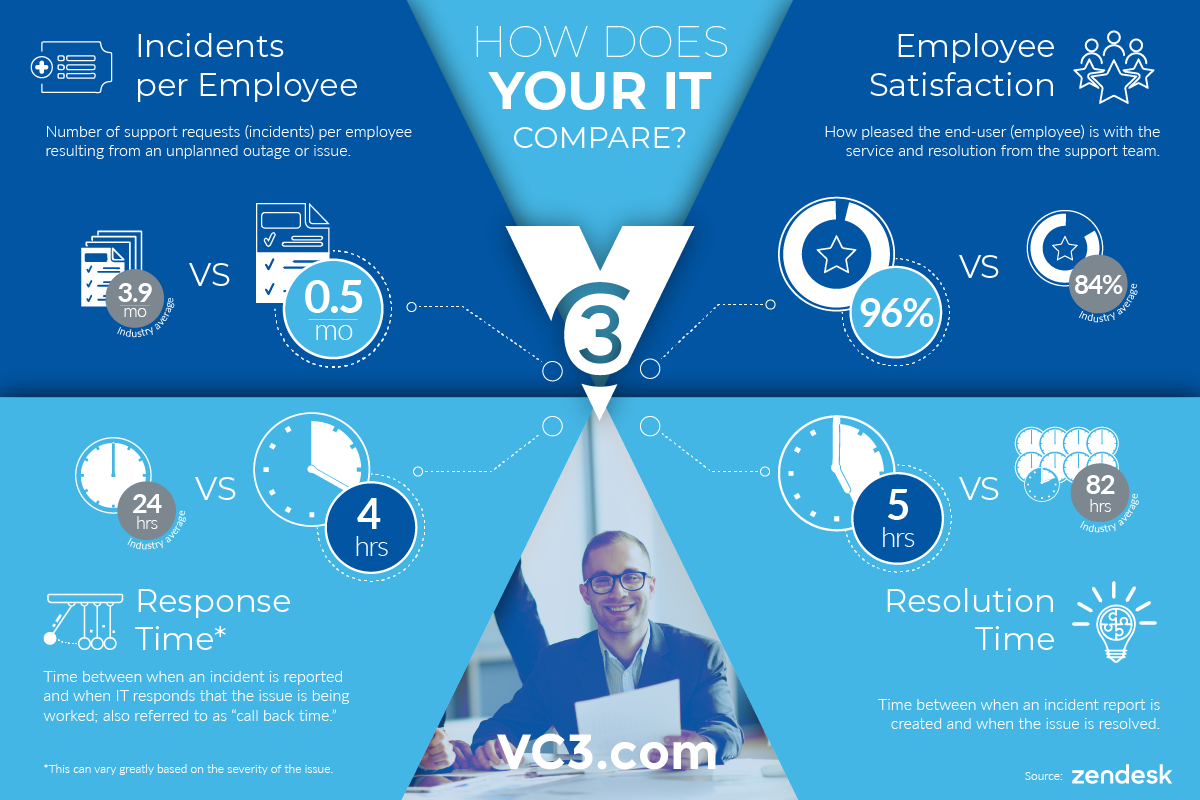 HOW DOES
YOUR IT
COMPARE?

Incidents per Employee

Number of support requests (incidents) per employee resulting from an unplanned outage or issue.

3.9 mo
Industry average

VS

0.5 mo

Employee Satisfaction

How pleased the end-user (employee) is with the service and resolution from the support team.

96%

VS

84%
Industry average

3

24 hrs
Industry average

VS

4 hrs

Response Time*

Time between when an incident is reported and when IT responds that the issue is being worked; also referred to as "call back time."

*This can vary greatly based on the severity of the issue.

5 hrs

VS

82 hrs
Industry average

Resolution Time

Time between when an incident report is created and when the issue is resolved.

VC3.com

Source: zendesk